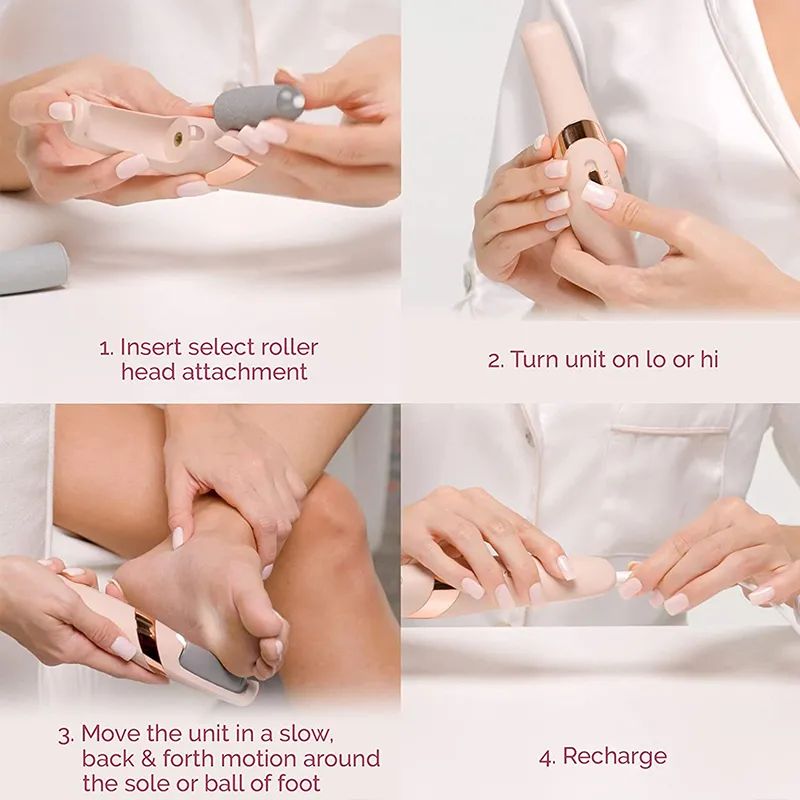 1. Insert select roller head attachment

2. Turn unit on lo or hi

3. Move the unit in a slow, back & forth motion around the sole or ball of foot

4. Recharge