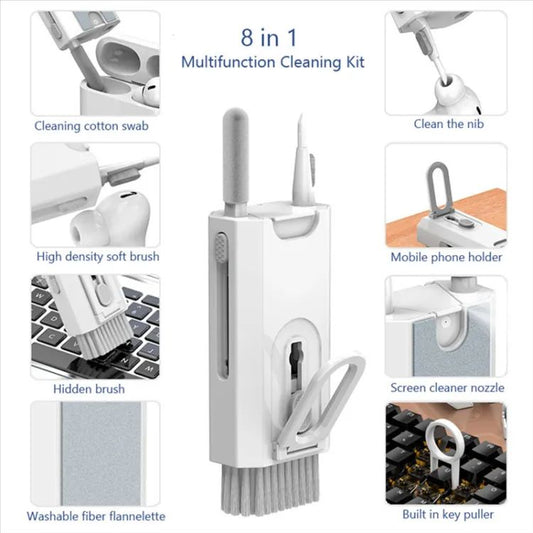 8 in 1
Multifunction Cleaning Kit

Cleaning cotton swab

High density soft brush

Hidden brush

Washable fiber flannelette

Clean the nib

Mobile phone holder

Screen cleaner nozzle

Built in key puller