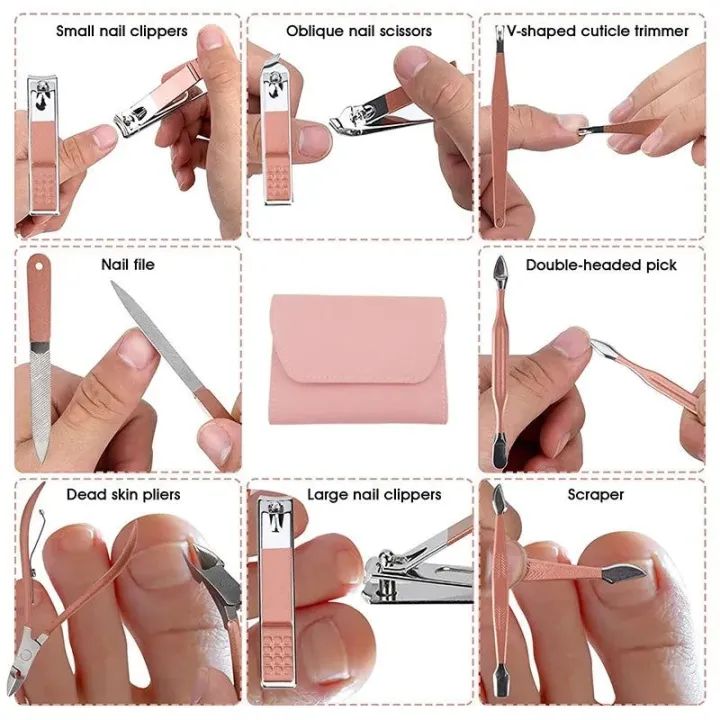 Small nail clippers

Oblique nail scissors

V-shaped cuticle trimmer

Nail file

Double-headed pick

Dead skin pliers

Large nail clippers

Scraper